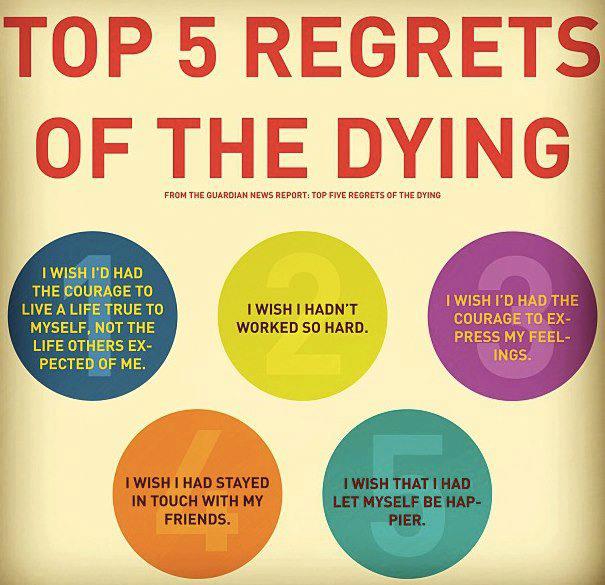 TOP 5 REGRETS OF THE DYING

FROM THE GUARDIAN NEWS REPORT: TOP FIVE REGRETS OF THE DYING

1
I WISH I'D HAD THE COURAGE TO LIVE A LIFE TRUE TO MYSELF, NOT THE LIFE OTHERS EXPECTED OF ME.

2
I WISH I HADN'T WORKED SO HARD.

3
I WISH I'D HAD THE COURAGE TO EXPRESS MY FEELINGS.

4
I WISH I HAD STAYED IN TOUCH WITH MY FRIENDS.

5
I WISH THAT I HAD LET MYSELF BE HAPPIER.